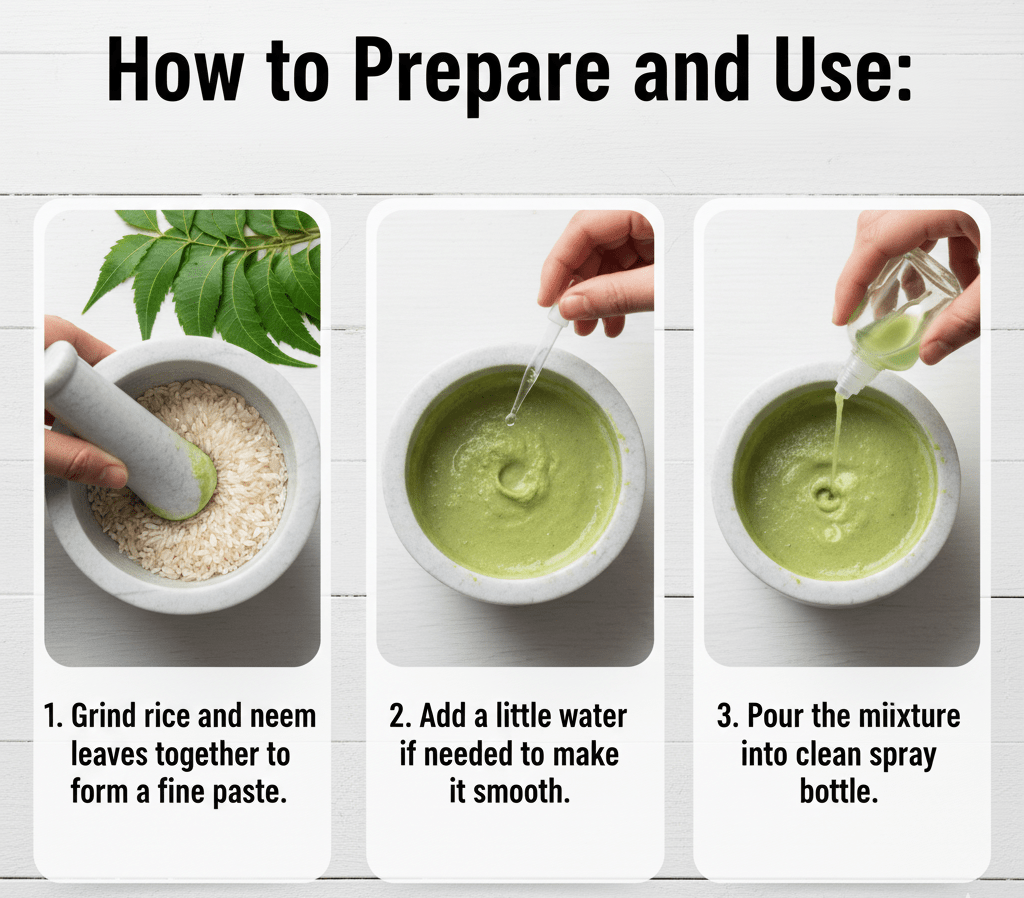 How to Prepare and Use:

1. Grind rice and neem leaves together to form a fine paste.

2. Add a little water if needed to make it smooth.

3. Pour the miixture into clean spray bottle.