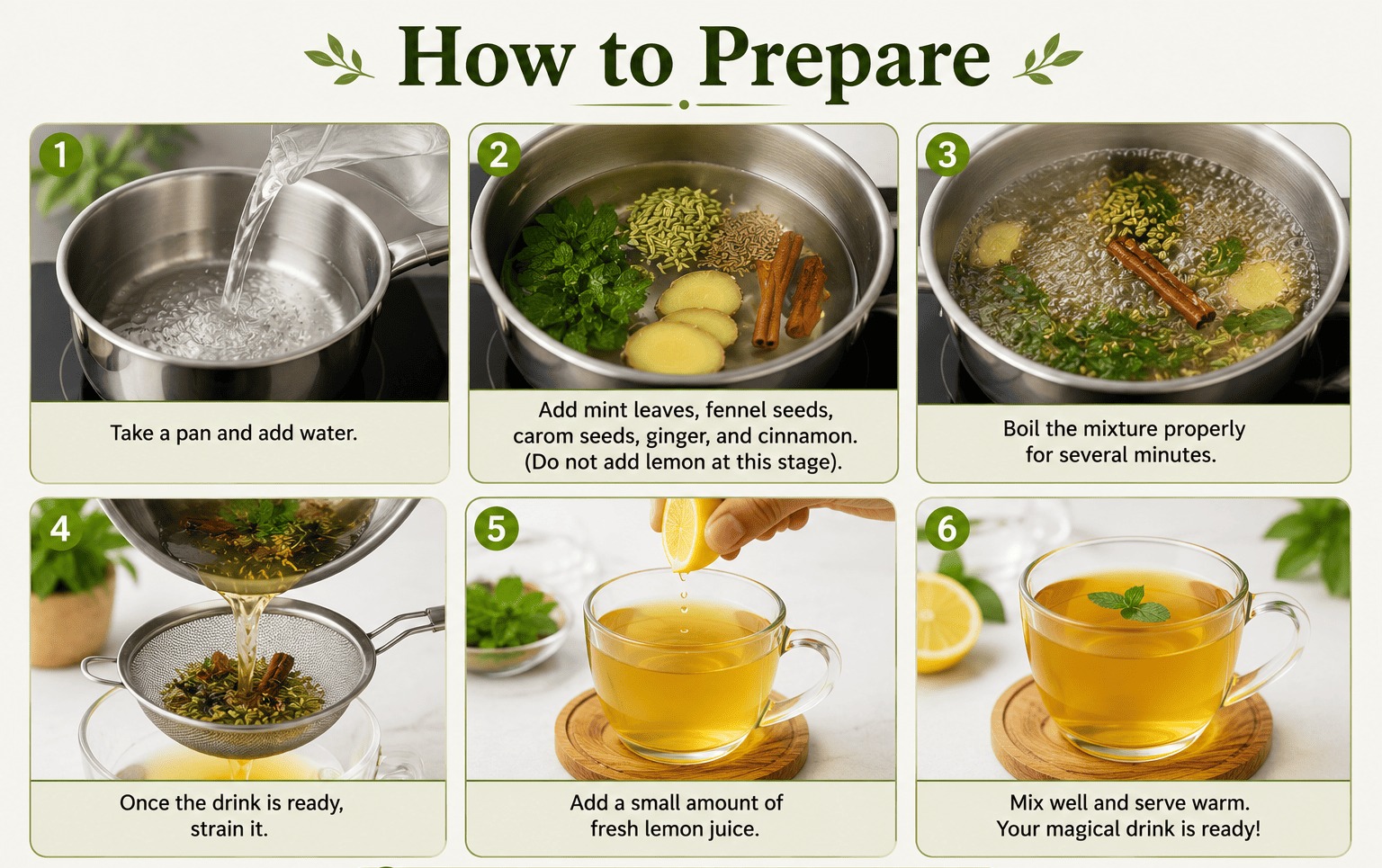 How to Prepare

1

Take a pan and add water.

2

Add mint leaves, fennel seeds, carom seeds, ginger, and cinnamon. (Do not add lemon at this stage).

3

Boil the mixture properly for several minutes.

4

Once the drink is ready, strain it.

5

Add a small amount of fresh lemon juice.

6

Mix well and serve warm. Your magical drink is ready!