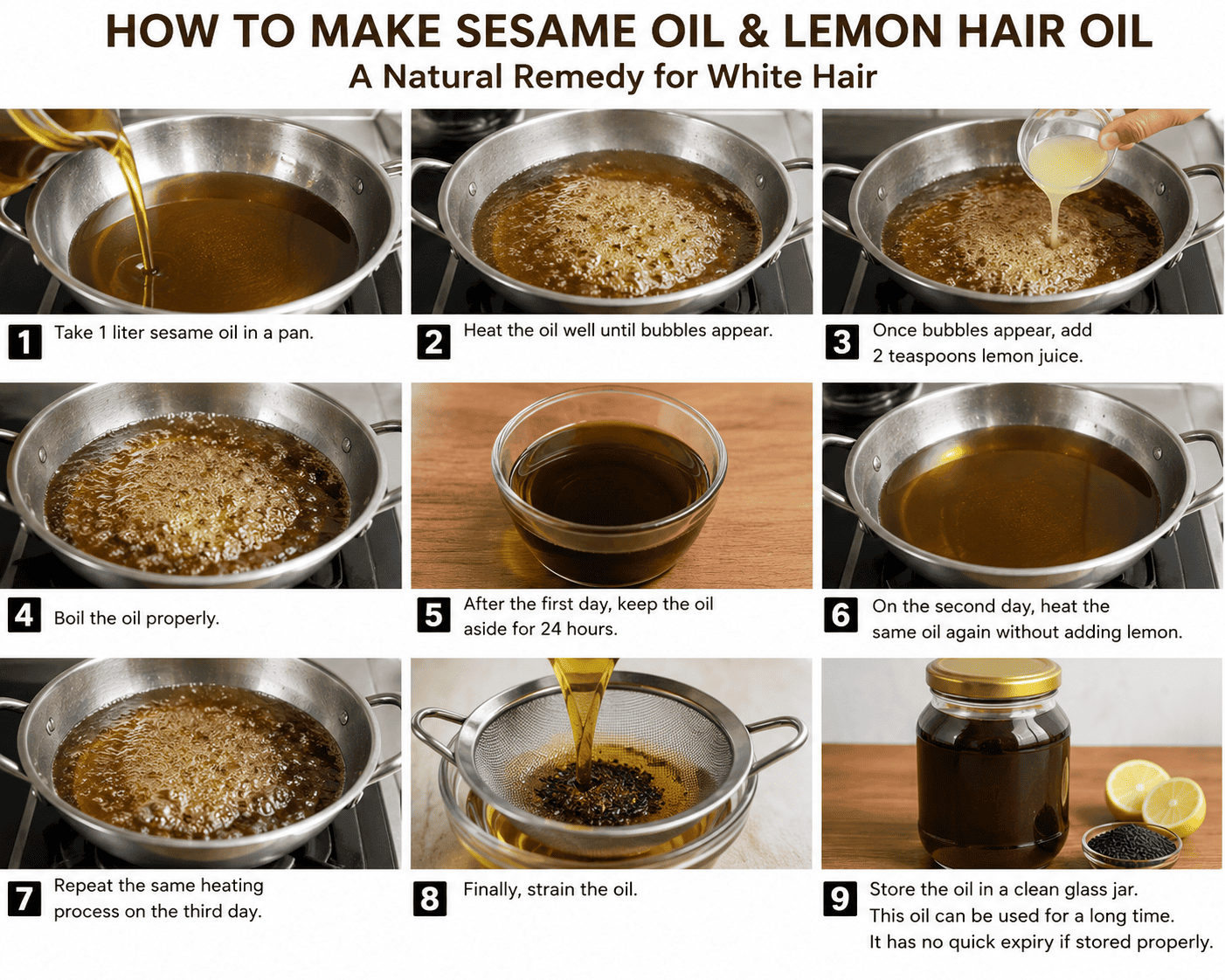 HOW TO MAKE SESAME OIL & LEMON HAIR OIL
A Natural Remedy for White Hair

1 Take 1 liter sesame oil in a pan.

2 Heat the oil well until bubbles appear.

3 Once bubbles appear, add 2 teaspoons lemon juice.

4 Boil the oil properly.

5 After the first day, keep the oil aside for 24 hours.

6 On the second day, heat the same oil again without adding lemon.

7 Repeat the same heating process on the third day.

8 Finally, strain the oil.

9 Store the oil in a clean glass jar. This oil can be used for a long time. It has no quick expiry if stored properly.